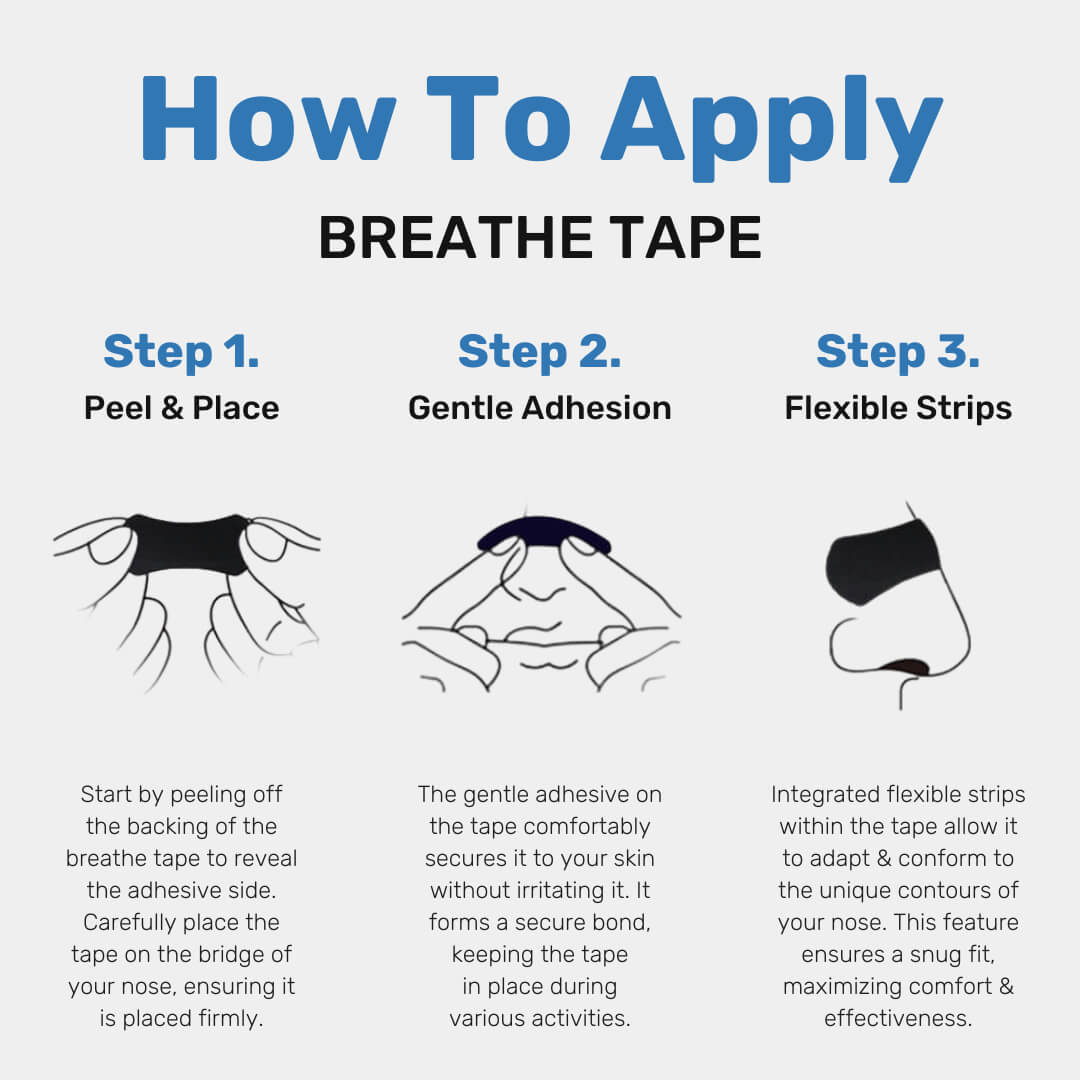 How To Apply

BREATHE TAPE

Step 1.
Peel & Place

Start by peeling off the backing of the breathe tape to reveal the adhesive side. Carefully place the tape on the bridge of your nose, ensuring it is placed firmly.

Step 2.
Gentle Adhesion

The gentle adhesive on the tape comfortably secures it to your skin without irritating it. It forms a secure bond, keeping the tape in place during various activities.

Step 3.
Flexible Strips

Integrated flexible strips within the tape allow it to adapt & conform to the unique contours of your nose. This feature ensures a snug fit, maximizing comfort & effectiveness.